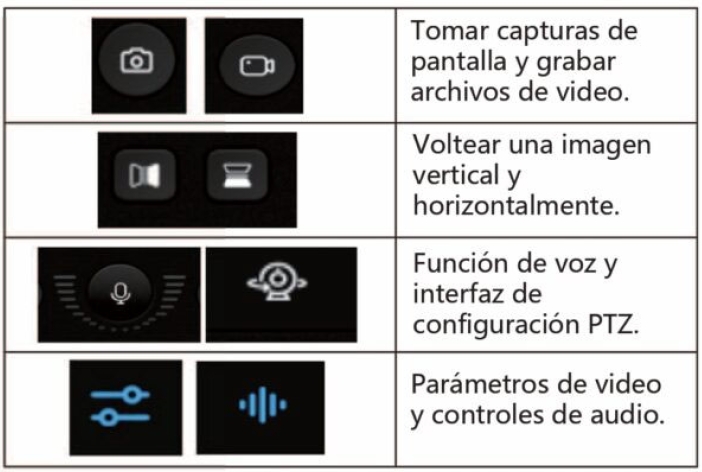 | | |
|---|---|
| | Tomar capturas de pantalla y grabar archivos de video. |
| | Voltear una imagen vertical y horizontalmente. |
| | Función de voz y interfaz de configuración PTZ. |
| | Parámetros de video y controles de audio. |